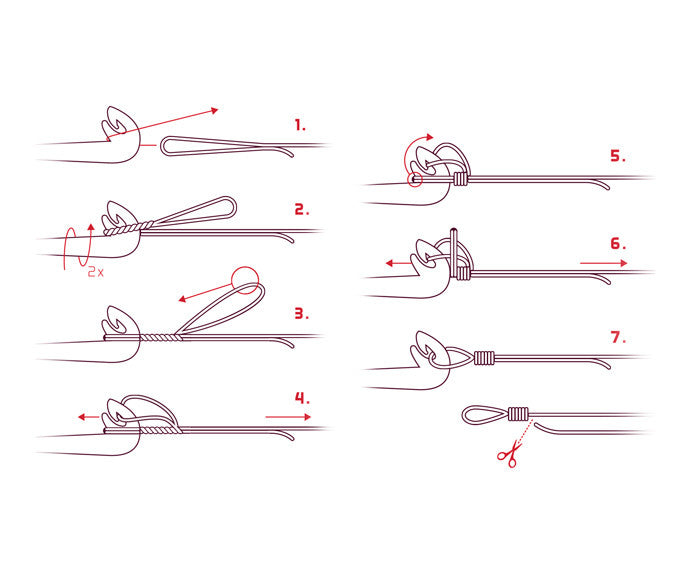 1.

2.

2x

3.

4.

5.

6.

7.